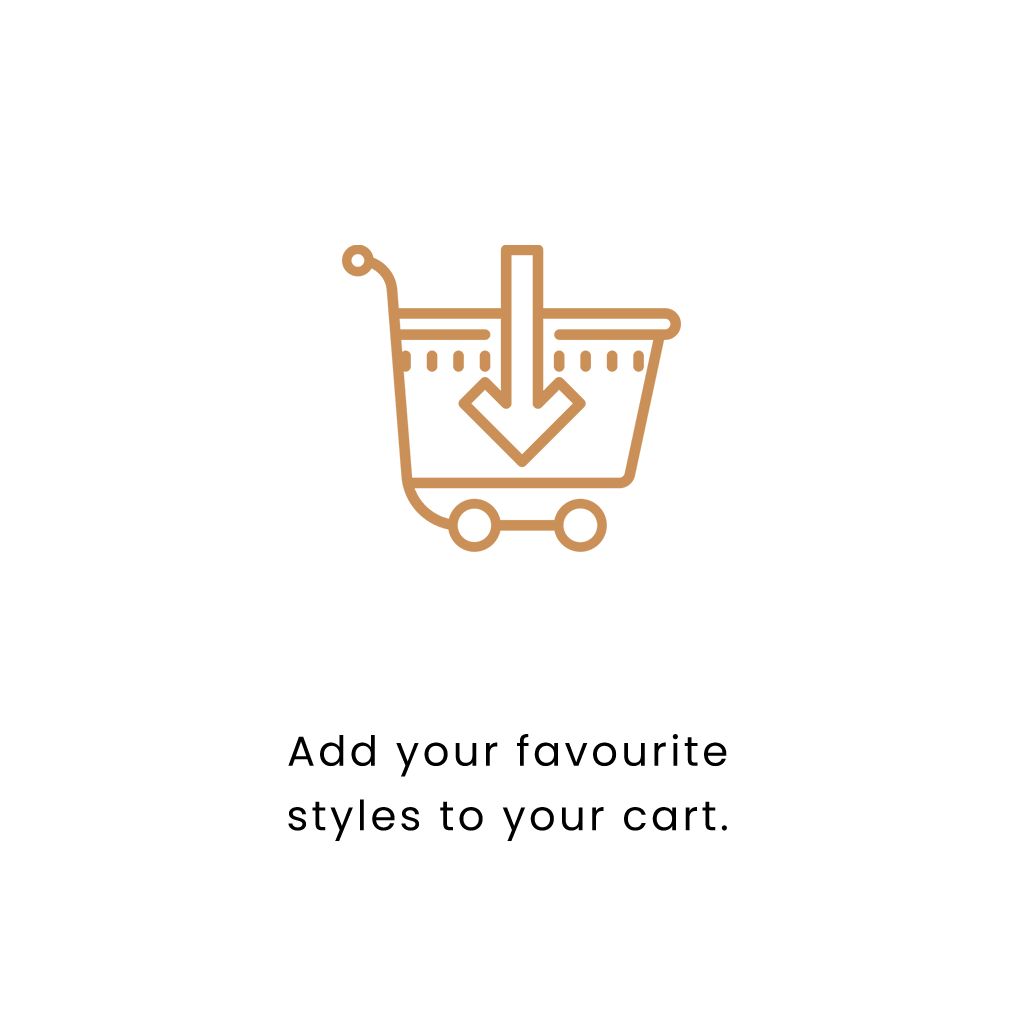 Add your favourite styles to your cart.