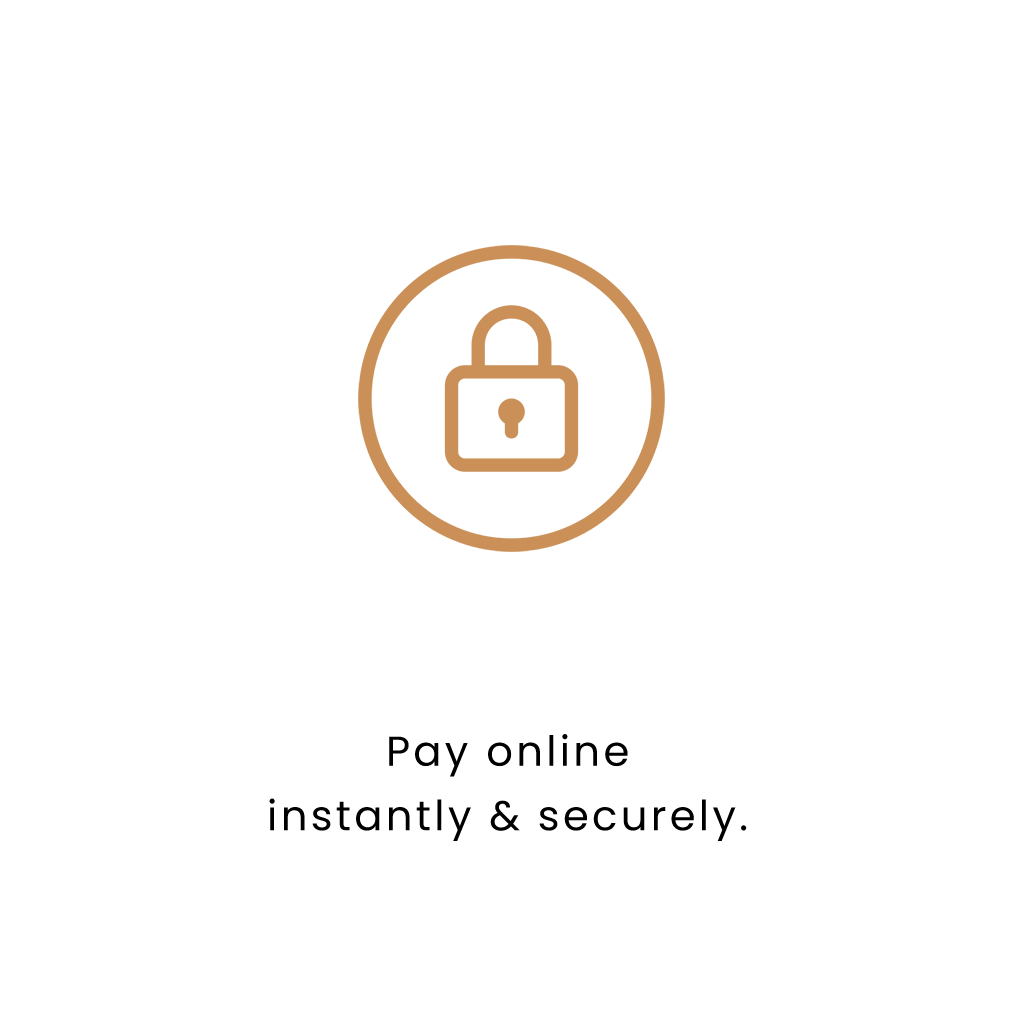 Pay online
instantly & securely.