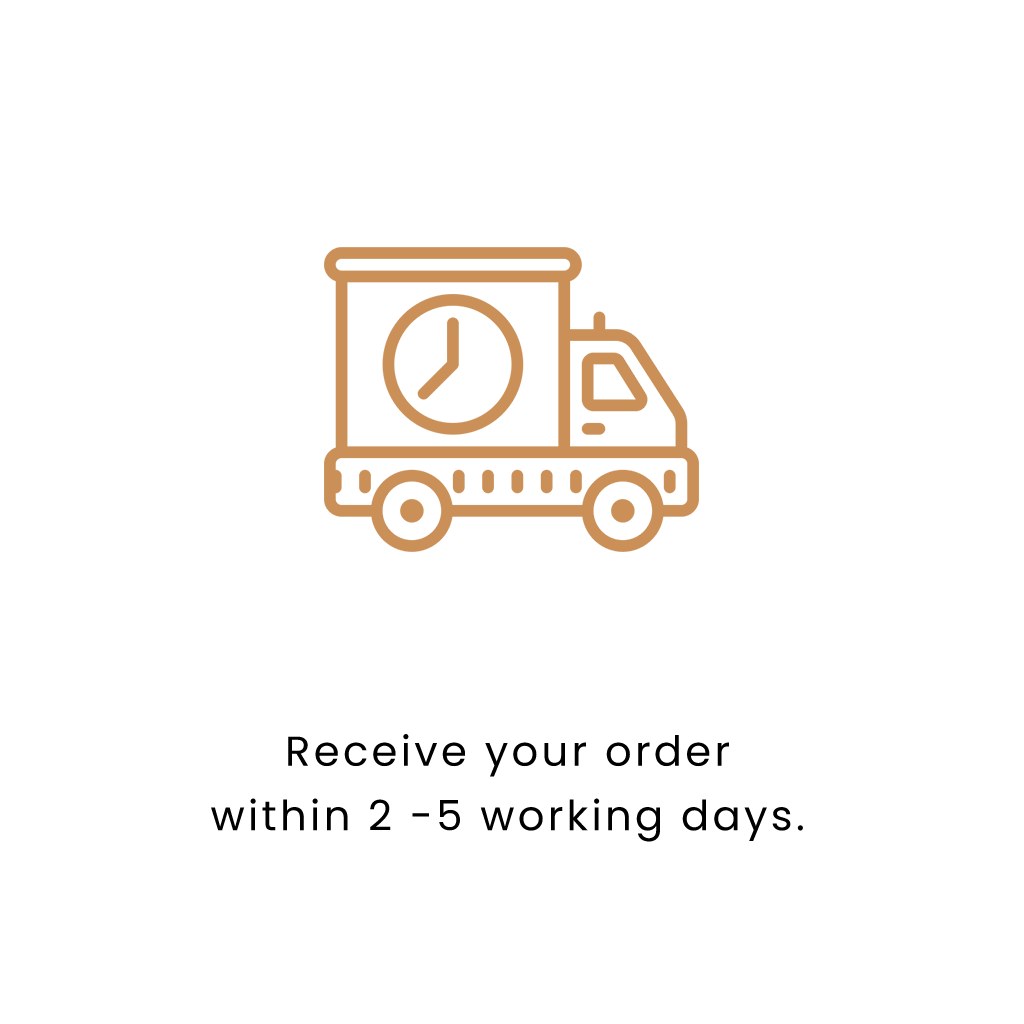 Receive your order within 2 -5 working days.